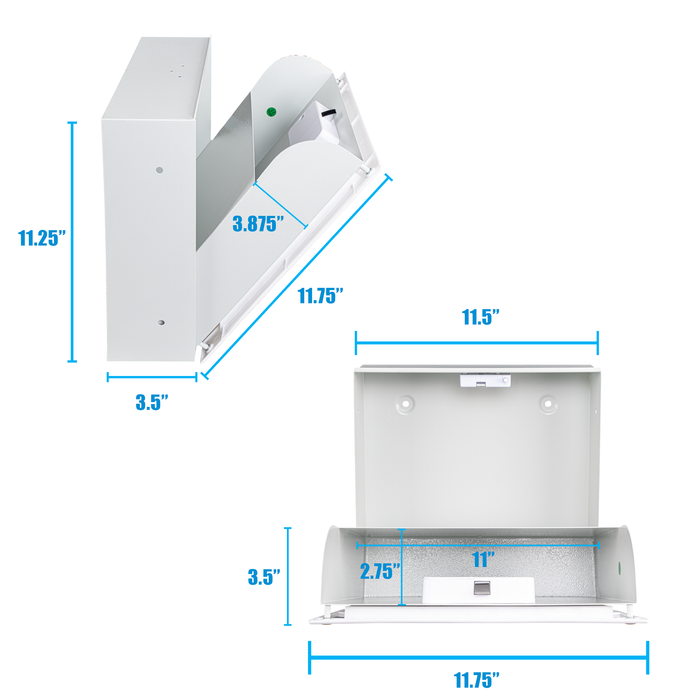 11.25"

3.875"

11.75"

3.5"

11.5"

3.5"

2.75"

11"

11.75"