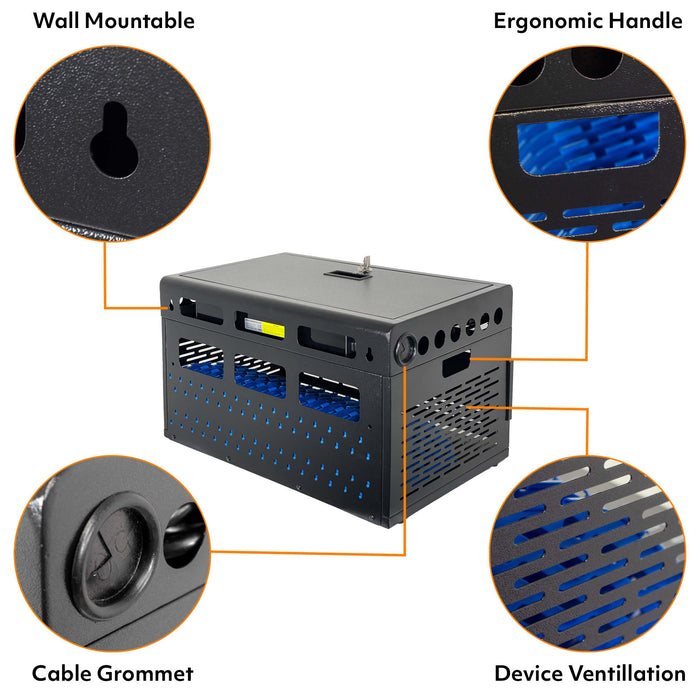 Wall Mountable

Ergonomic Handle

Cable Grommet

Device Ventillation