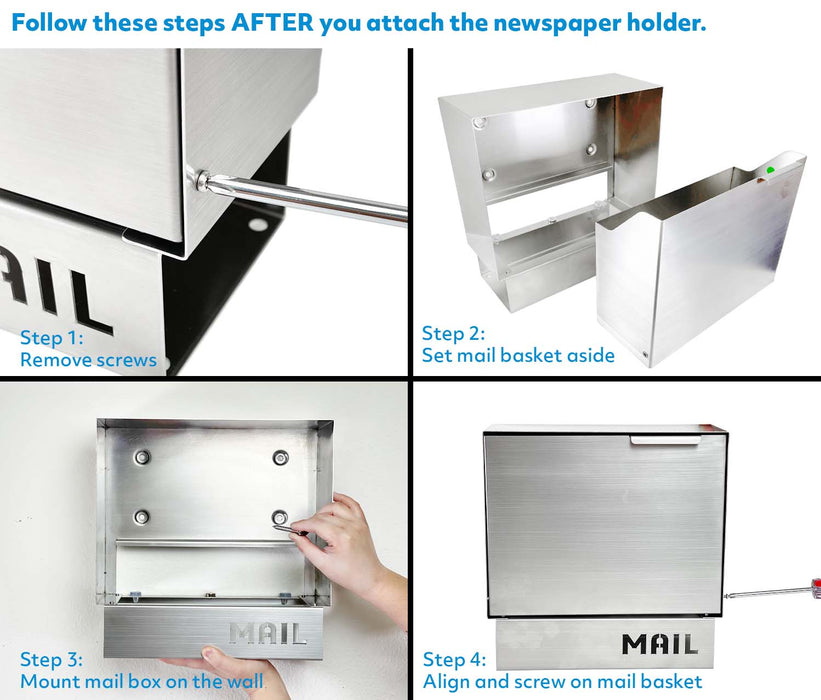 Follow these steps AFTER you attach the newspaper holder.

AIL

Step 1:
Remove screws

Step 2:
Set mail basket aside

MAIL

Step 3:
Mount mail box on the wall

MAIL

Step 4:
Align and screw on mail basket