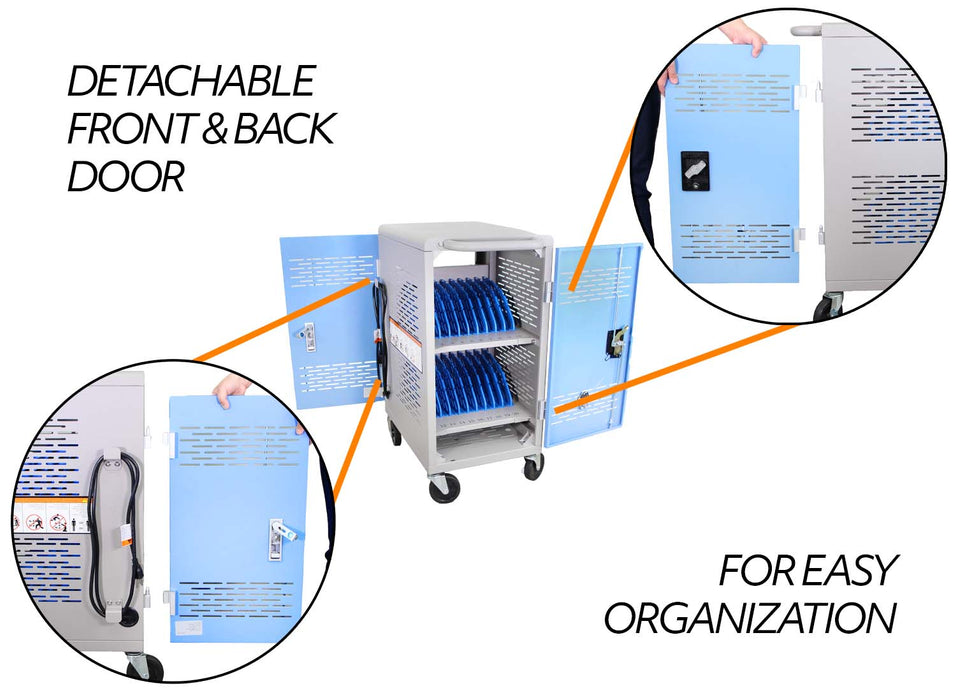 DETACHABLE FRONT & BACK DOOR

FOR EASY ORGANIZATION