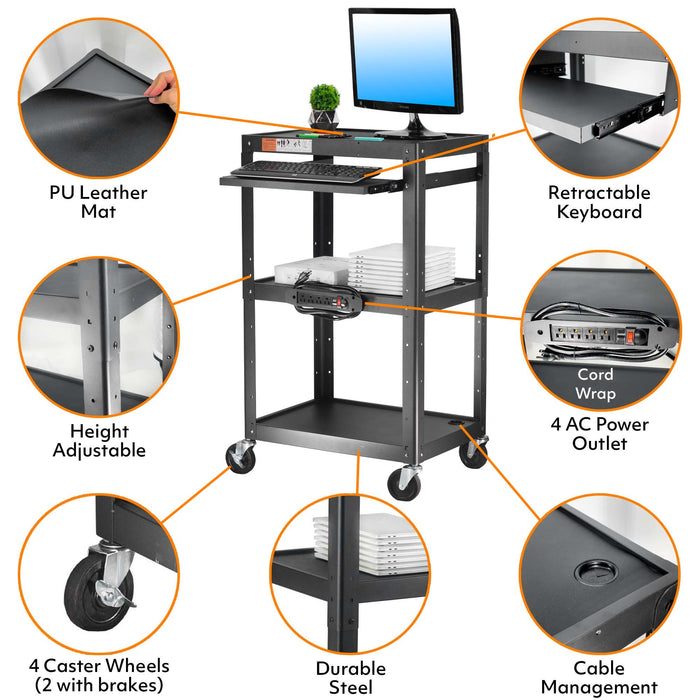 PU Leather Mat

Retractable Keyboard

Height Adjustable

Cord Wrap

4 AC Power Outlet

4 Caster Wheels (2 with brakes)

Durable Steel

Cable Management