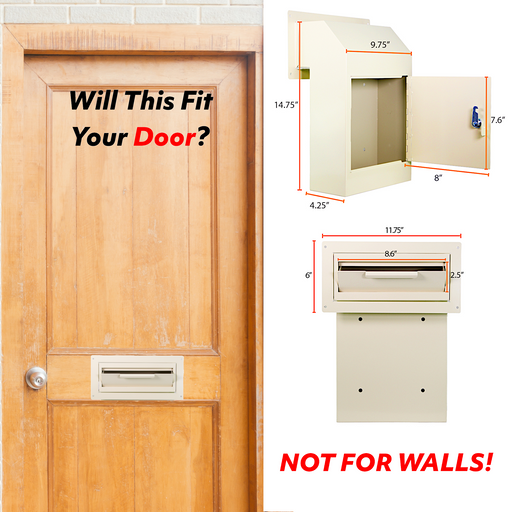 Will This Fit Your Door?

9.75"

14.75"

7.6"

8"

4.25"

11.75"

8.6"

6"

2.5"

NOT FOR WALLS!