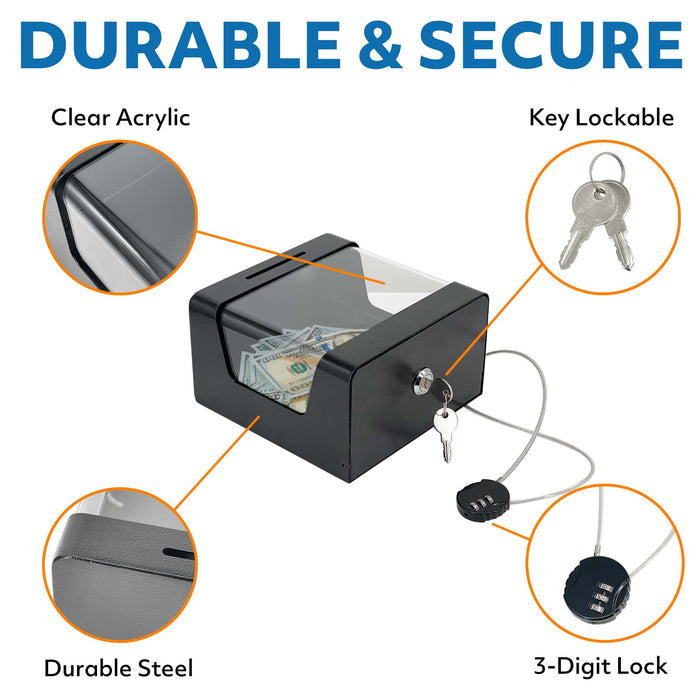 DURABLE & SECURE

Clear Acrylic

Key Lockable

Durable Steel

3-Digit Lock