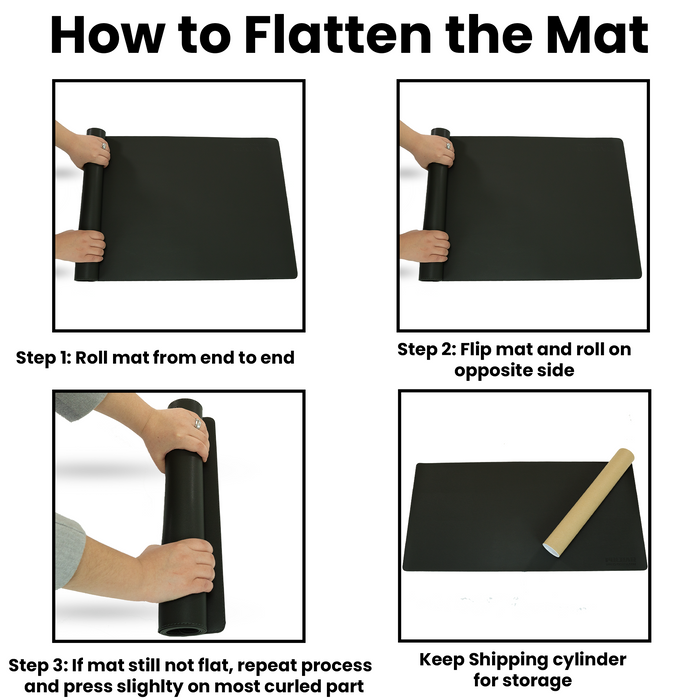 How to Flatten the Mat

Step 1: Roll mat from end to end

Step 2: Flip mat and roll on opposite side

Step 3: If mat still not flat, repeat process and press slighlty on most curled part

Keep Shipping cylinder for storage