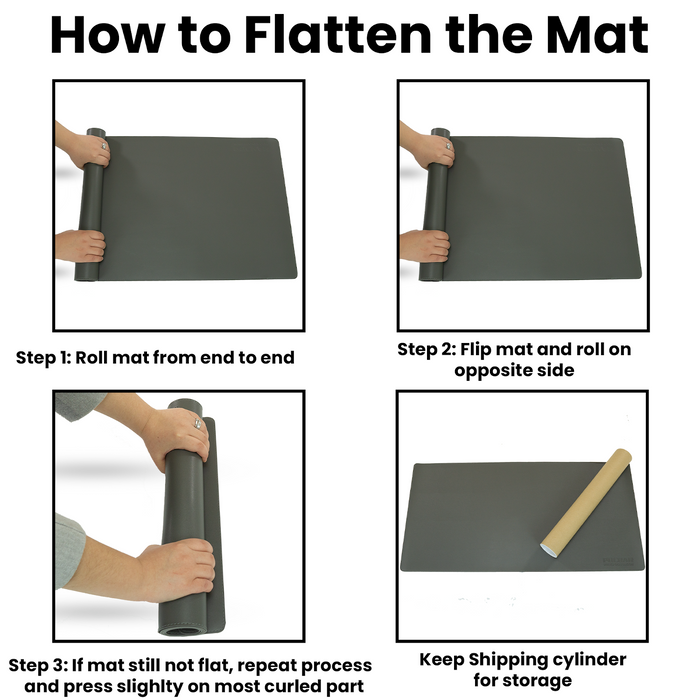 How to Flatten the Mat

Step 1: Roll mat from end to end

Step 2: Flip mat and roll on opposite side

Step 3: If mat still not flat, repeat process and press slighlty on most curled part

Keep Shipping cylinder for storage