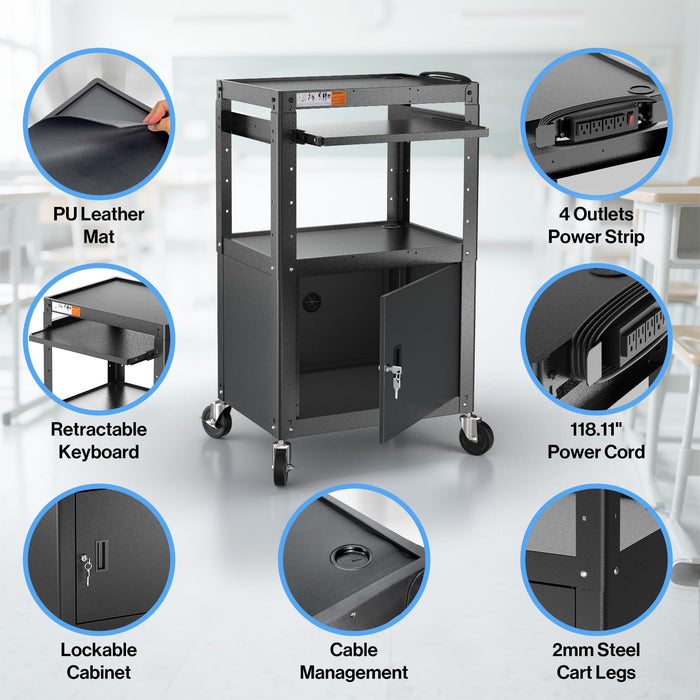 PU Leather Mat

4 Outlets Power Strip

Retractable Keyboard

118.11" Power Cord

Lockable Cabinet

Cable Management

2mm Steel Cart Legs