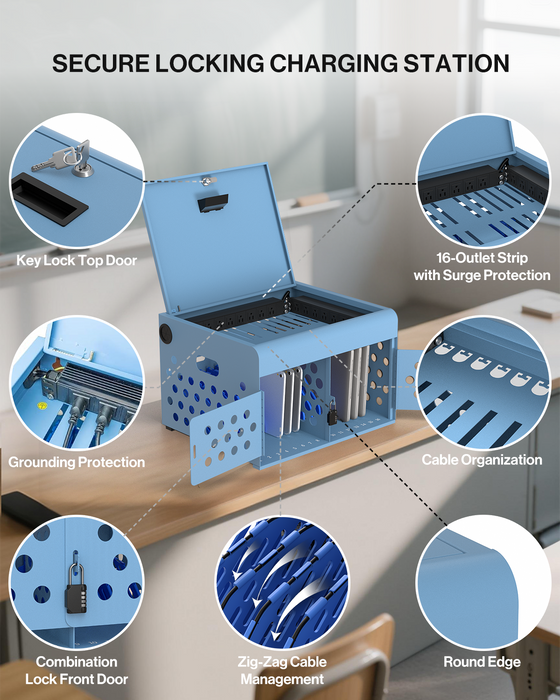 SECURE LOCKING CHARGING STATION

Key Lock Top Door

16-Outlet Strip with Surge Protection

Grounding Protection

Cable Organization

Combination Lock Front Door

Zig-Zag Cable Management

Round Edge