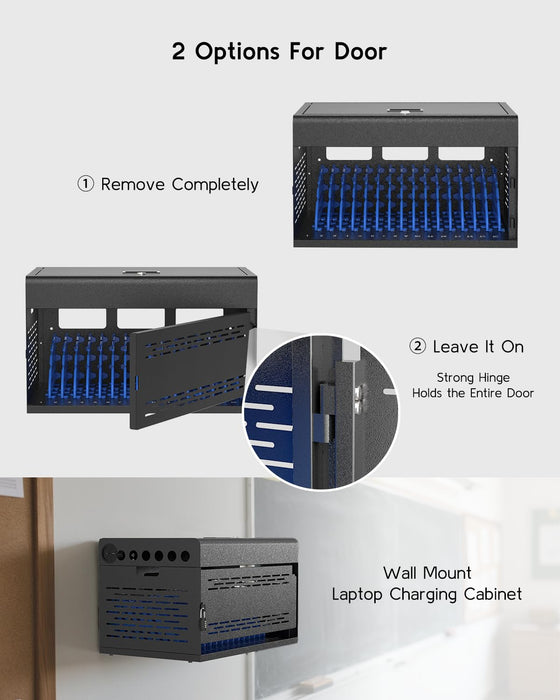 2 Options For Door

① Remove Completely

② Leave It On

Strong Hinge
Holds the Entire Door

Wall Mount
Laptop Charging Cabinet