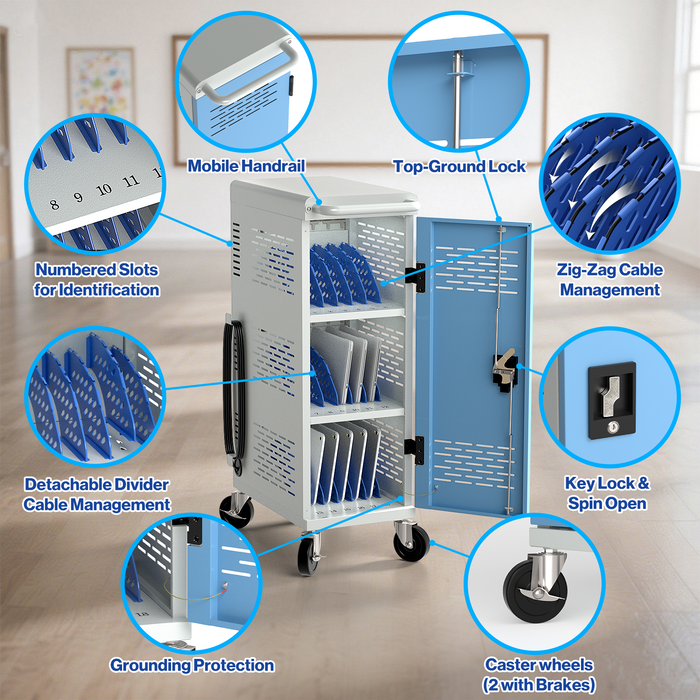 Mobile Handrail

Top-Ground Lock

8 9 10 11 1

Numbered Slots for Identification

Zig-Zag Cable Management

Detachable Divider Cable Management

Key Lock & Spin Open

18

Grounding Protection

Caster wheels (2 with Brakes)