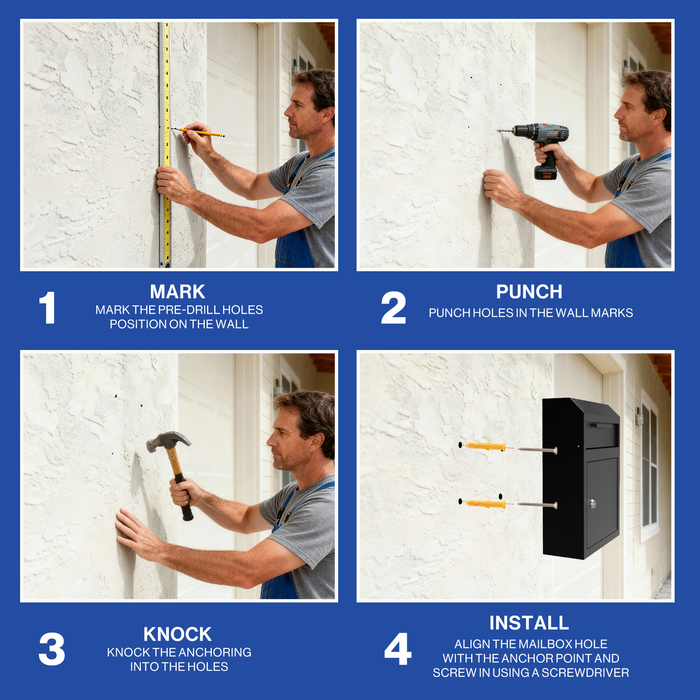 1
MARK
MARK THE PRE-DRILL HOLES POSITION ON THE WALL

2
PUNCH
PUNCH HOLES IN THE WALL MARKS

3
KNOCK
KNOCK THE ANCHORING INTO THE HOLES

4
INSTALL
ALIGN THE MAILBOX HOLE WITH THE ANCHOR POINT AND SCREW IN USING A SCREWDRIVER