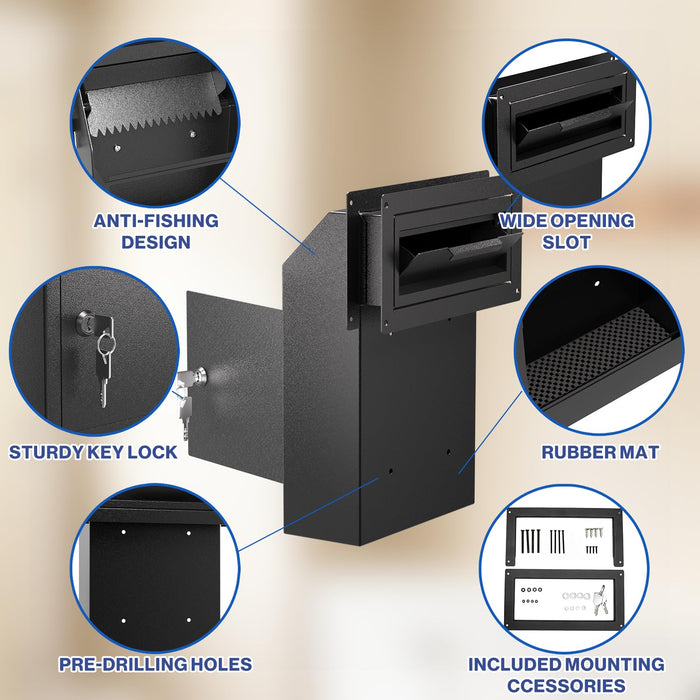 ANTI-FISHING DESIGN

WIDE OPENING SLOT

STURDY KEY LOCK

RUBBER MAT

PRE-DRILLING HOLES

INCLUDED MOUNTING CCESSORIES