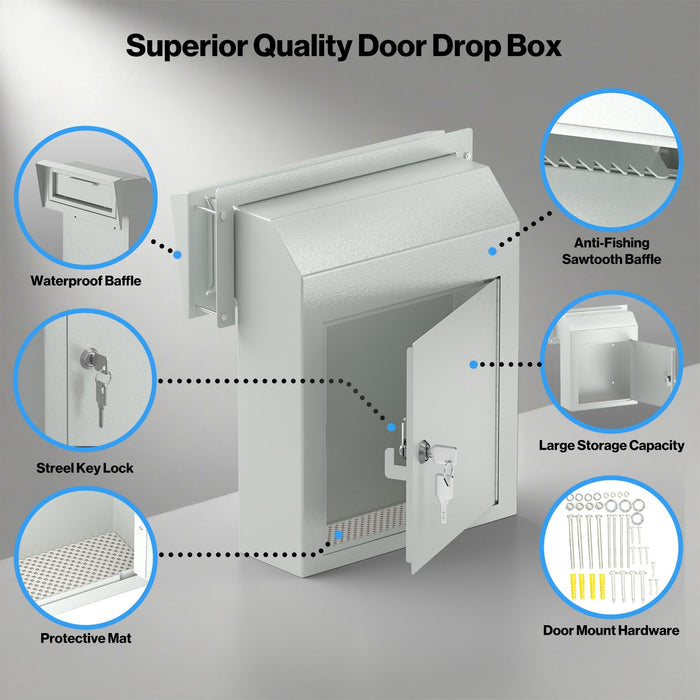 Superior Quality Door Drop Box

Waterproof Baffle

Streel Key Lock

Protective Mat

Anti-Fishing Sawtooth Baffle

Large Storage Capacity

Door Mount Hardware