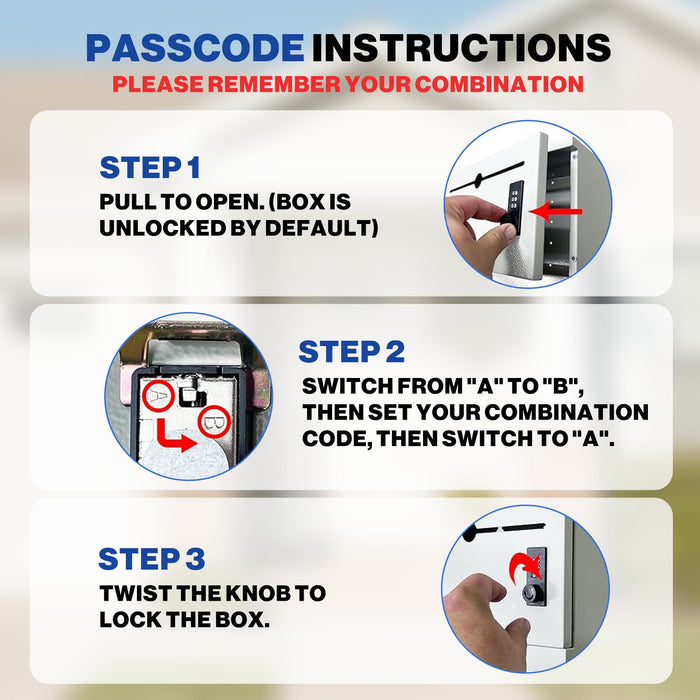 PASSCODE INSTRUCTIONS
PLEASE REMEMBER YOUR COMBINATION

STEP 1
PULL TO OPEN. (BOX IS UNLOCKED BY DEFAULT)

A
B

STEP 2
SWITCH FROM "A" TO "B", THEN SET YOUR COMBINATION CODE, THEN SWITCH TO "A".

STEP 3
TWIST THE KNOB TO LOCK THE BOX.