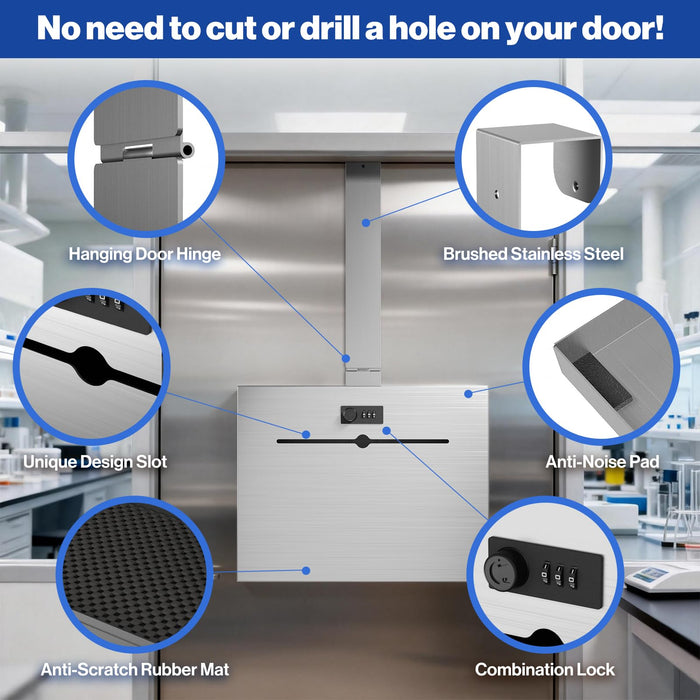 No need to cut or drill a hole on your door!

Hanging Door Hinge

Brushed Stainless Steel

Unique Design Slot

Anti-Noise Pad

Anti-Scratch Rubber Mat

Combination Lock