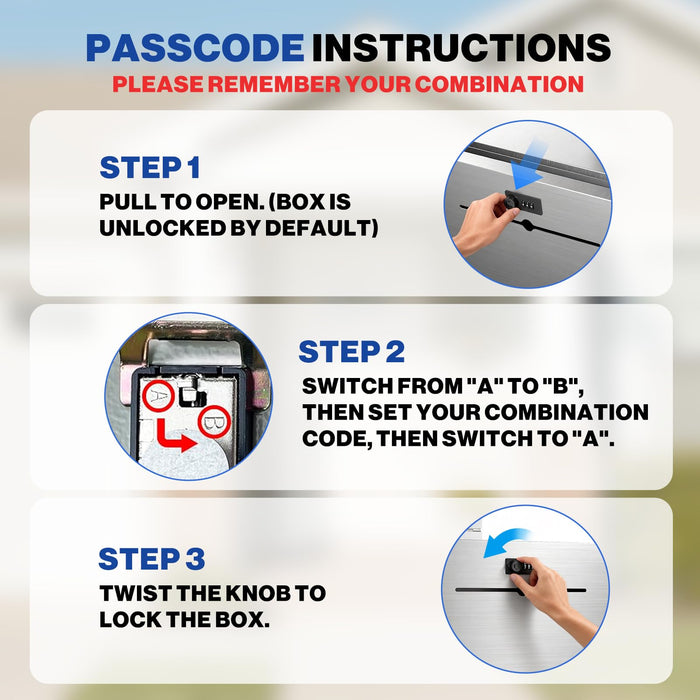 PASSCODE INSTRUCTIONS
PLEASE REMEMBER YOUR COMBINATION

STEP 1
PULL TO OPEN. (BOX IS UNLOCKED BY DEFAULT)

A
B

STEP 2
SWITCH FROM "A" TO "B", THEN SET YOUR COMBINATION CODE, THEN SWITCH TO "A".

STEP 3
TWIST THE KNOB TO LOCK THE BOX.