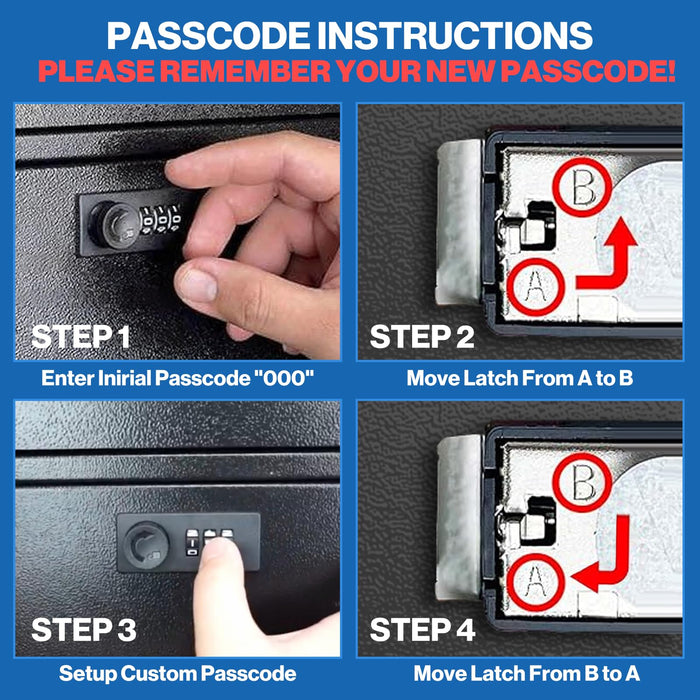 PASSCODE INSTRUCTIONS
PLEASE REMEMBER YOUR NEW PASSCODE!

STEP 1
Enter Inirial Passcode "000"

B
A
STEP 2
Move Latch From A to B

STEP 3
Setup Custom Passcode

B
A
STEP 4
Move Latch From B to A