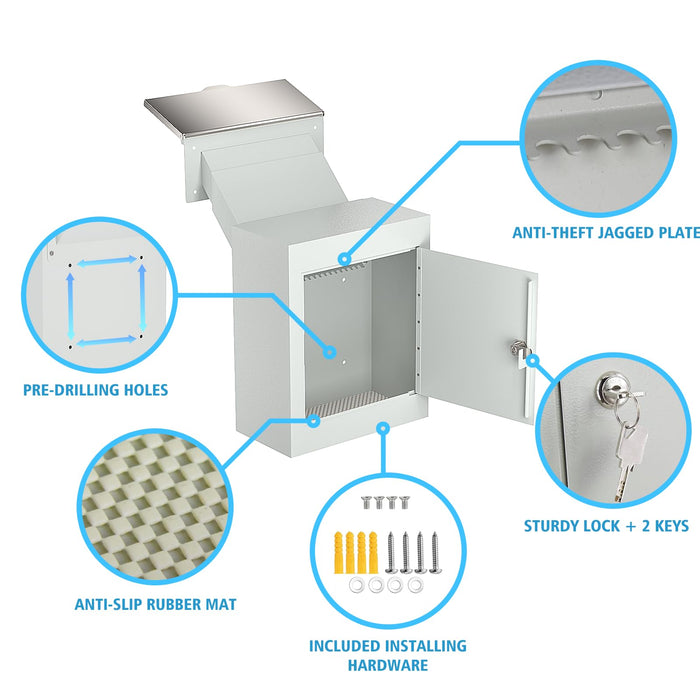 ANTI-THEFT JAGGED PLATE

PRE-DRILLING HOLES

STURDY LOCK + 2 KEYS

ANTI-SLIP RUBBER MAT

INCLUDED INSTALLING HARDWARE