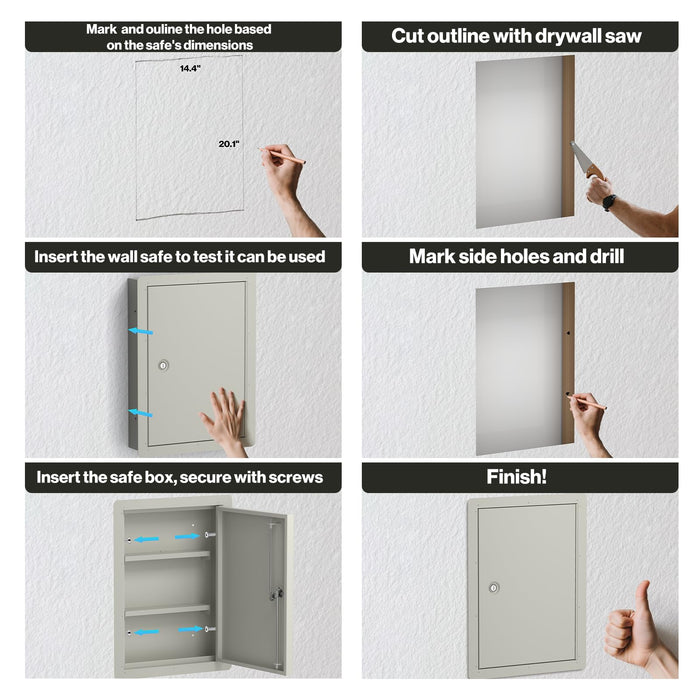 Mark and ouline the hole based on the safe's dimensions

14.4"

20.1"

Cut outline with drywall saw

Insert the wall safe to test it can be used

Mark side holes and drill

Insert the safe box, secure with screws

Finish!