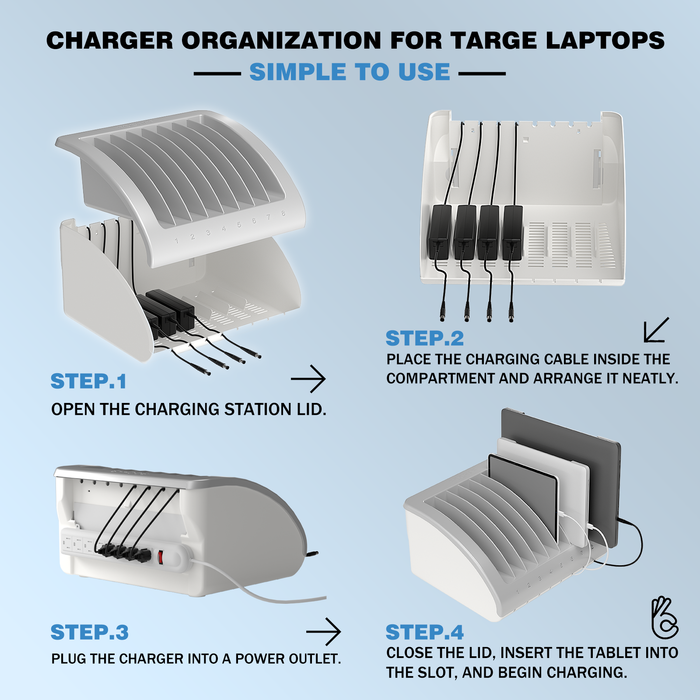 CHARGER ORGANIZATION FOR TARGE LAPTOPS

SIMPLE TO USE

1 2 3 4 5 6 7 8

STEP.1

OPEN THE CHARGING STATION LID.

STEP.2

PLACE THE CHARGING CABLE INSIDE THE COMPARTMENT AND ARRANGE IT NEATLY.

STEP.3

PLUG THE CHARGER INTO A POWER OUTLET.

STEP.4

CLOSE THE LID, INSERT THE TABLET INTO THE SLOT, AND BEGIN CHARGING.