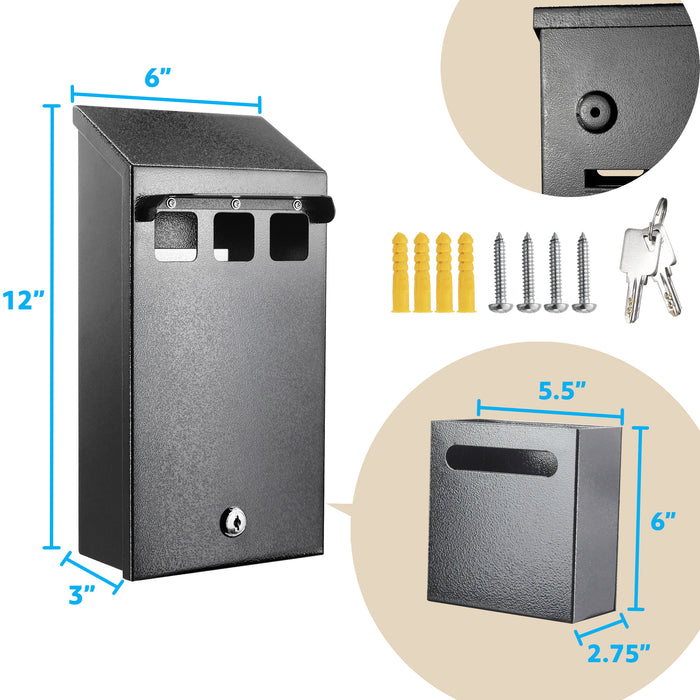 6”

12”

3”

5.5”

6”

2.75”